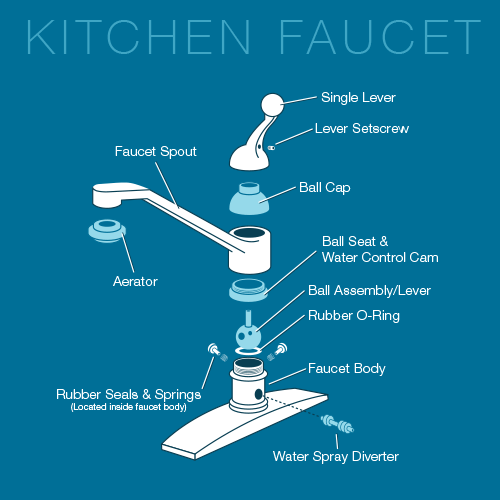 KITCHEN FAUCET

Single Lever

Lever Setscrew

Faucet Spout

Ball Cap

Ball Seat & Water Control Cam

Aerator

Ball Assembly/Lever

Rubber O-Ring

Faucet Body

Rubber Seals & Springs
(Located inside faucet body)

Water Spray Diverter