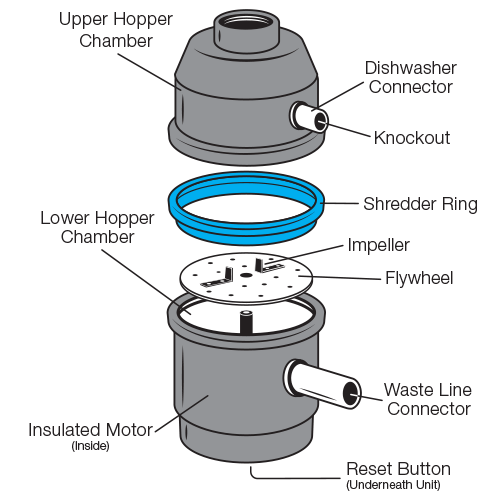 Upper Hopper Chamber

Dishwasher Connector

Knockout

Shredder Ring

Lower Hopper Chamber

Impeller

Flywheel

Waste Line Connector

Insulated Motor
(Inside)

Reset Button
(Underneath Unit)